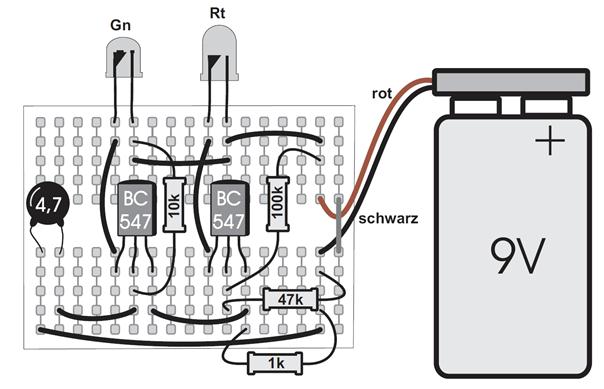 Gn
Rt
rot
+
4,7
BC 547
10k
BC 547
100k
schwarz
9V
47k
1k